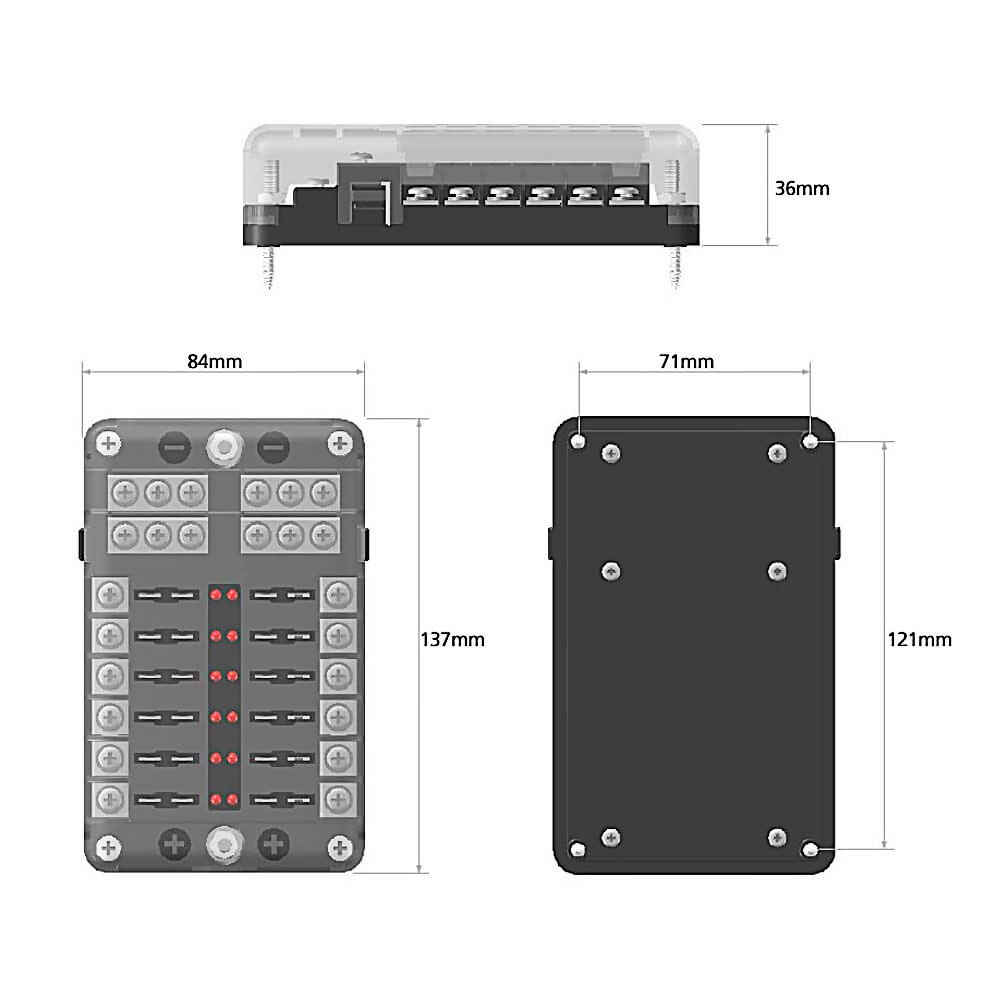 36mm

84mm

71mm

137mm

121mm